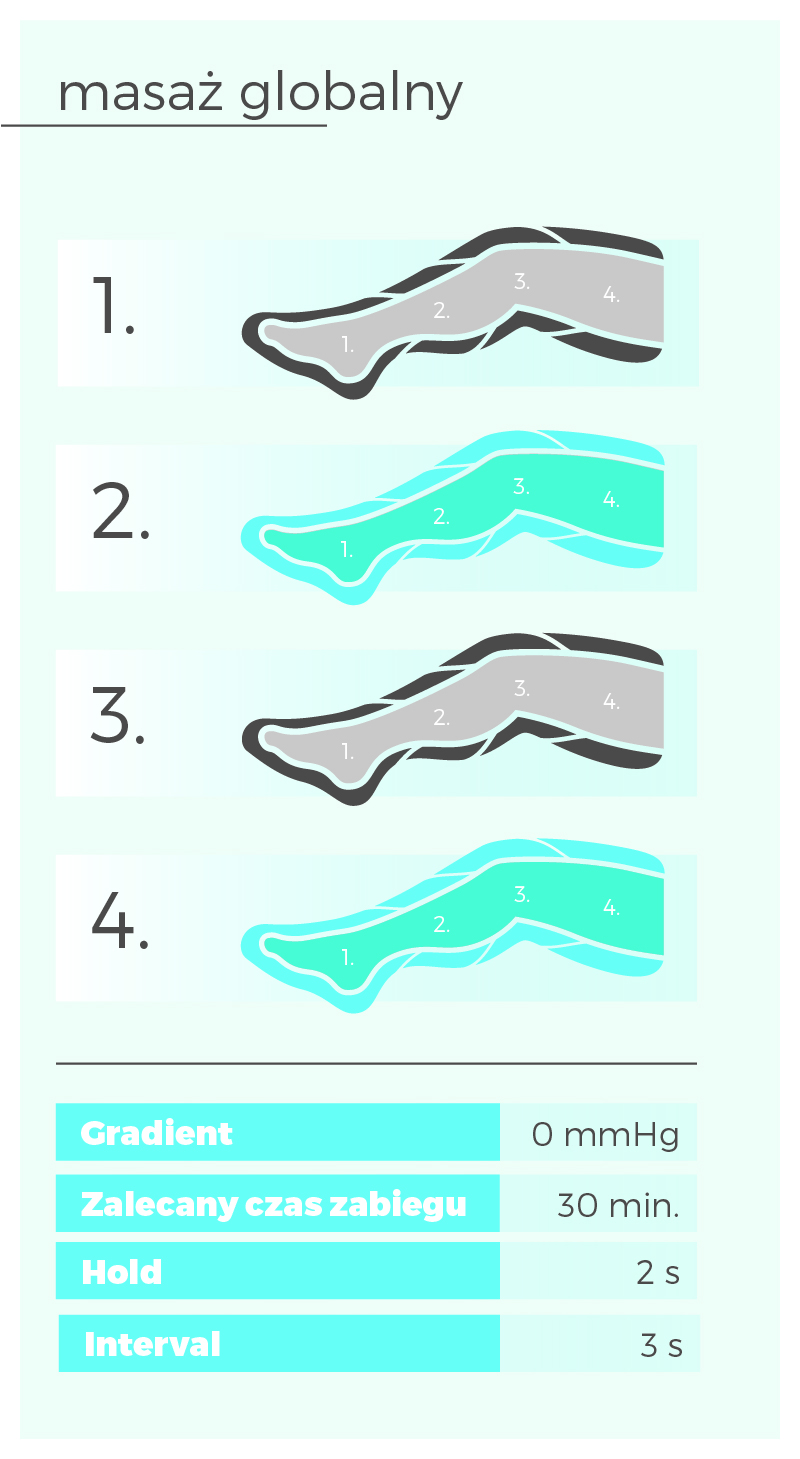 masaż globalny

1.
1. 2. 3. 4.

2.
1. 2. 3. 4.

3.
1. 2. 3. 4.

4.
1. 2. 3. 4.

| Gradient | 0 mmHg |
|---|---|
| Zalecany czas zabiegu | 30 min. |
| Hold | 2 s |
| Interval | 3 s |